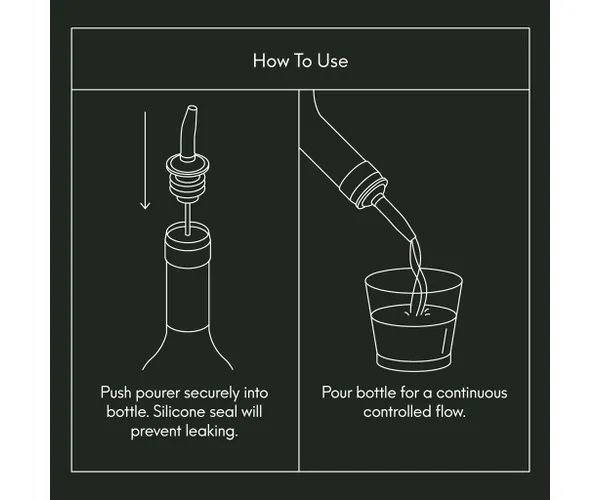 How To Use

Push pourer securely into bottle. Silicone seal will prevent leaking.

Pour bottle for a continuous controlled flow.