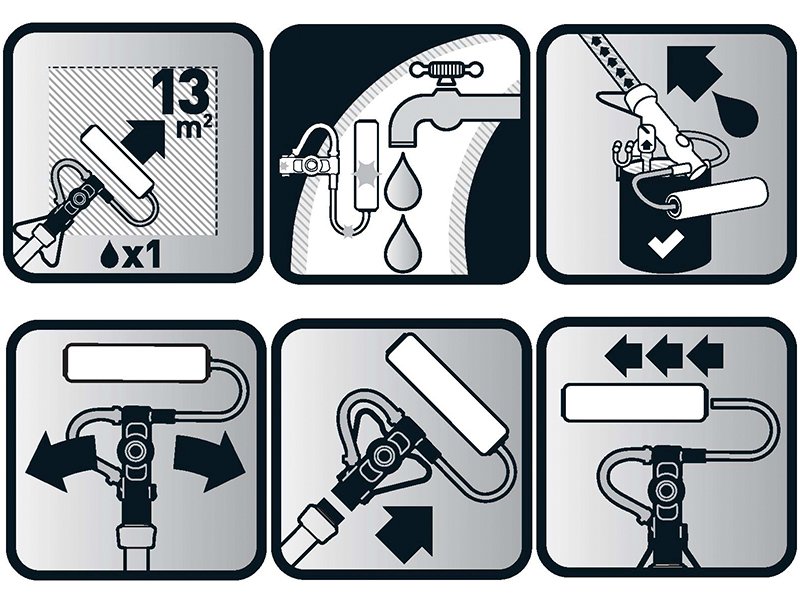 13 $m^2$

x1